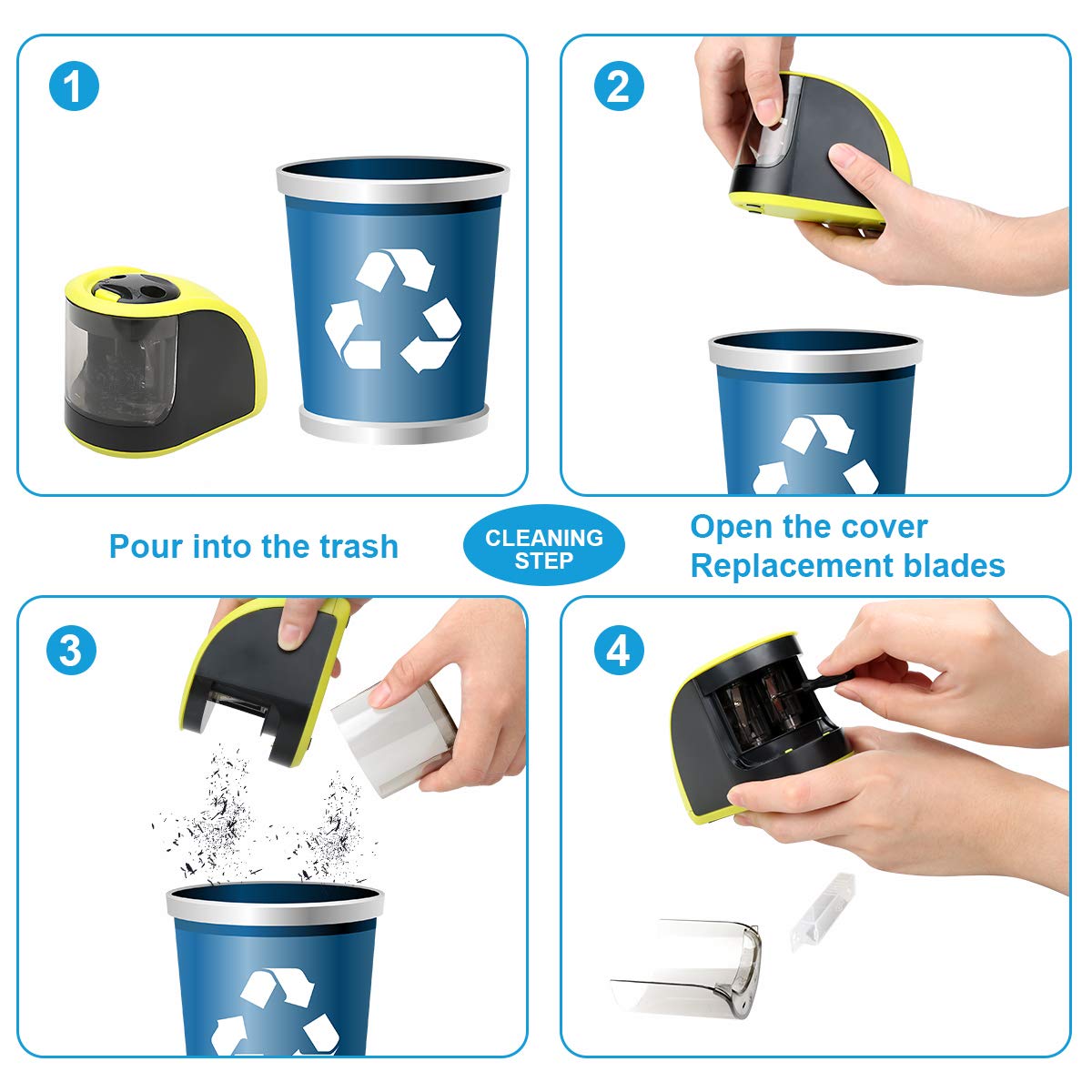 1

2

Pour into the trash

CLEANING STEP

Open the cover
Replacement blades

3

4